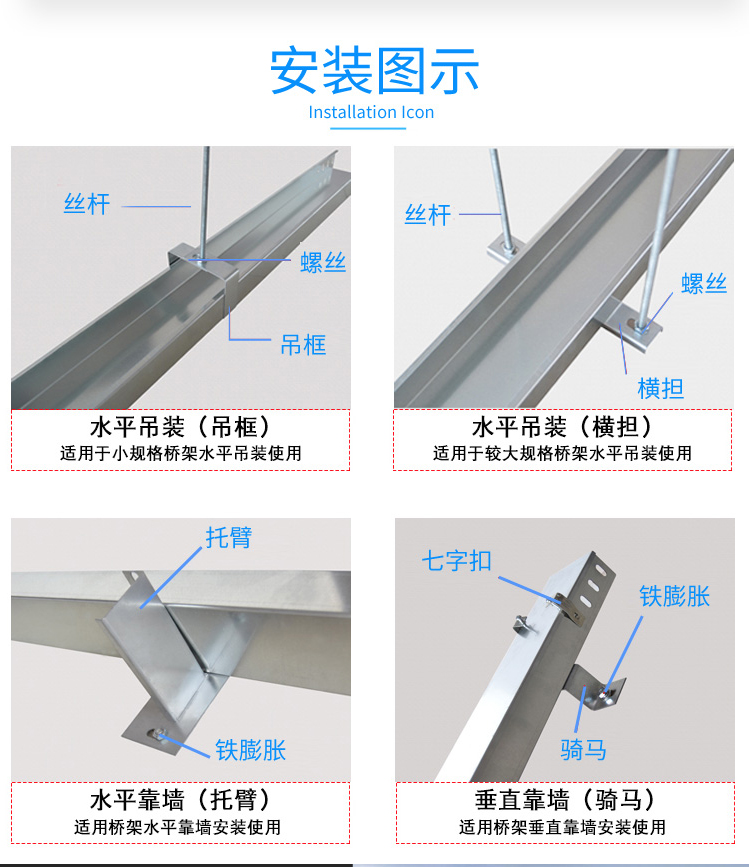 安装图示
Installation Icon

丝杆
螺丝
吊框

水平吊装（吊框）
适用于小规格桥架水平吊装使用

丝杆
螺丝
横担

水平吊装（横担）
适用于较大规格桥架水平吊装使用

托臂
铁膨胀

水平靠墙（托臂）
适用桥架水平靠墙安装使用

七字扣
铁膨胀
骑马

垂直靠墙（骑马）
适用桥架垂直靠墙安装使用